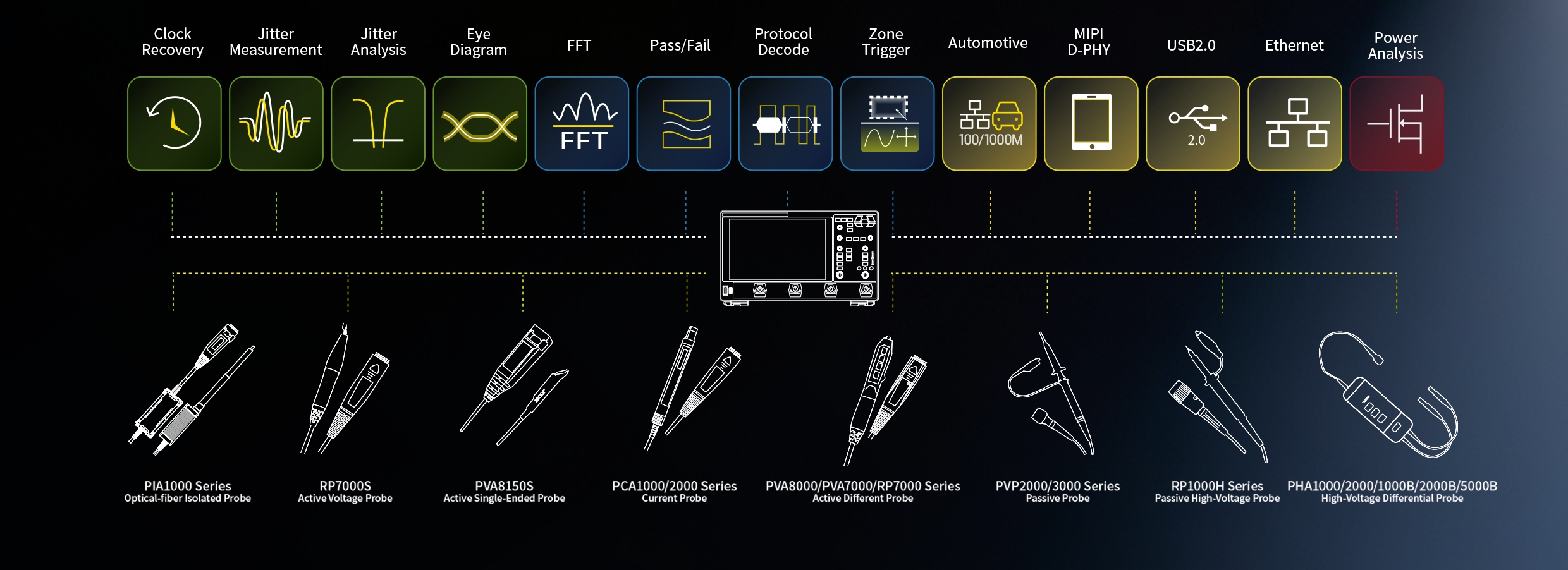 Clock Recovery

Jitter Measurement

Jitter Analysis

Eye Diagram

FFT

Pass/Fail

Protocol Decode

Zone Trigger

Automotive

MIPI D-PHY

USB2.0

Ethernet

Power Analysis

FFT

100/1000M

2.0

PIA1000 Series
Optical-fiber Isolated Probe

RP7000S
Active Voltage Probe

PVA8150S
Active Single-Ended Probe

PCA1000/2000 Series
Current Probe

PVA8000/PVA7000/RP7000 Series
Active Different Probe

PVP2000/3000 Series
Passive Probe

RP1000H Series
Passive High-Voltage Probe

PHA1000/2000/1000B/2000B/5000B
High-Voltage Differential Probe